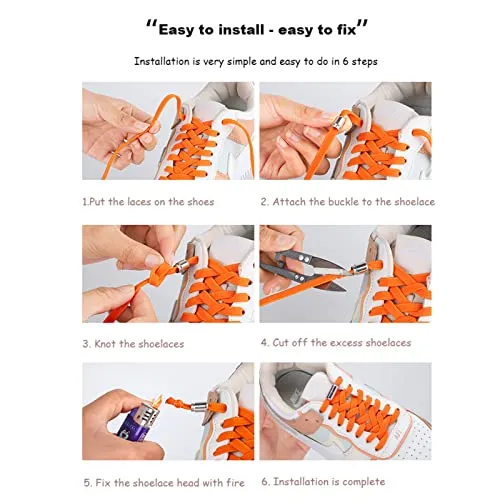 "Easy to install - easy to fix"

Installation is very simple and easy to do in 6 steps

1.Put the laces on the shoes

2. Attach the buckle to the shoelace

3. Knot the shoelaces

4. Cut off the excess shoelaces

5. Fix the shoelace head with fire

6. Installation is complete